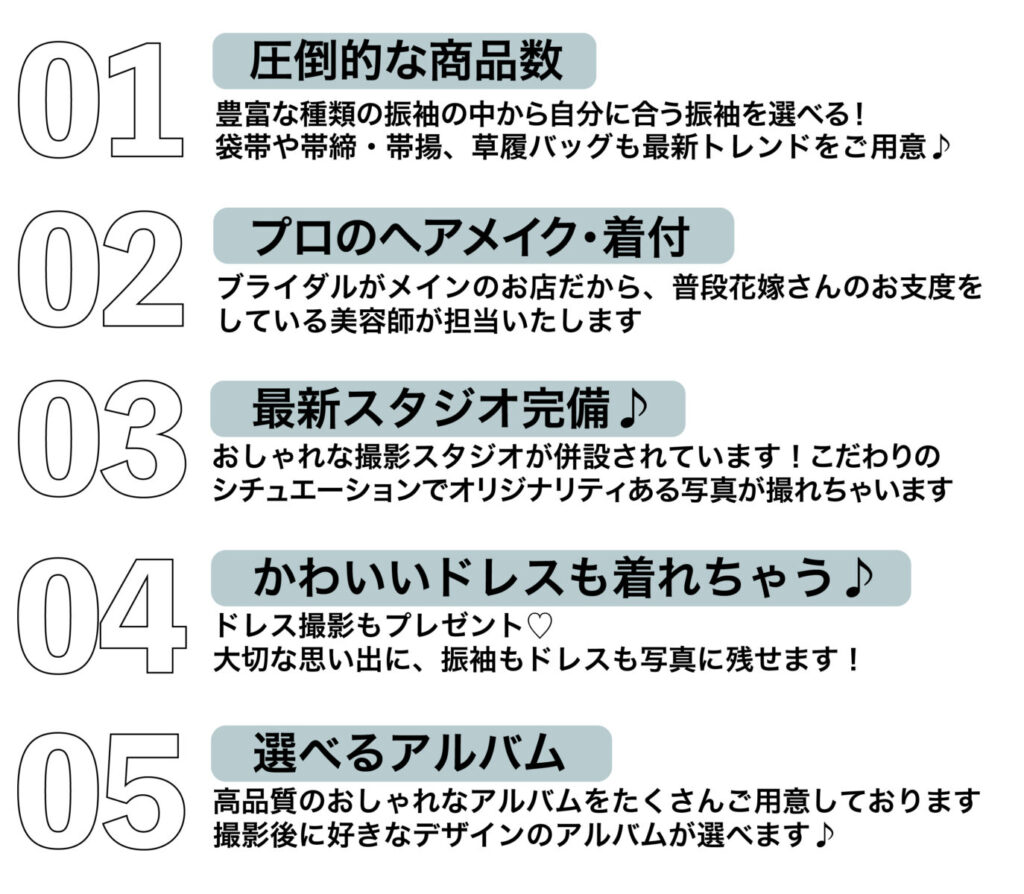 01

圧倒的な商品数

豊富な種類の振袖の中から自分に合う振袖を選べる！袋帯や帯締・帯揚、草履バッグも最新トレンドをご用意♪

02

プロのヘアメイク・着付

ブライダルがメインのお店だから、普段花嫁さんのお支度をしている美容師が担当いたします

03

最新スタジオ完備♪

おしゃれな撮影スタジオが併設されています！こだわりのシチュエーションでオリジナリティある写真が撮れちゃいます

04

かわいいドレスも着れちゃう♪

ドレス撮影もプレゼント♡
大切な思い出に、振袖もドレスも写真に残せます！

05

選べるアルバム

高品質のおしゃれなアルバムをたくさんご用意しております
撮影後に好きなデザインのアルバムが選べます♪